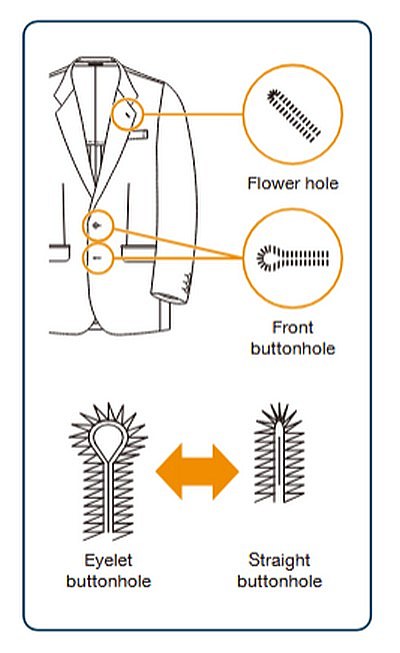 Flower hole

Front buttonhole

Eyelet buttonhole

Straight buttonhole